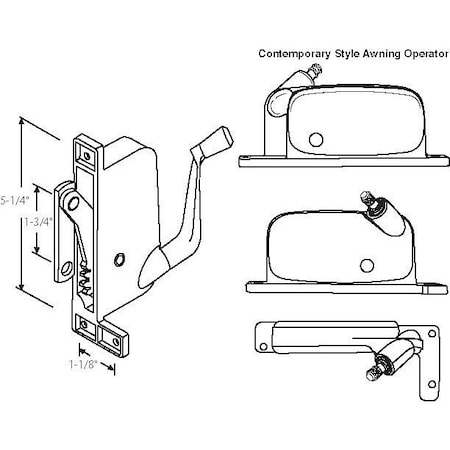 Contemporary Style Awning Operator

5-1/4"

1-3/4"

1-1/8"